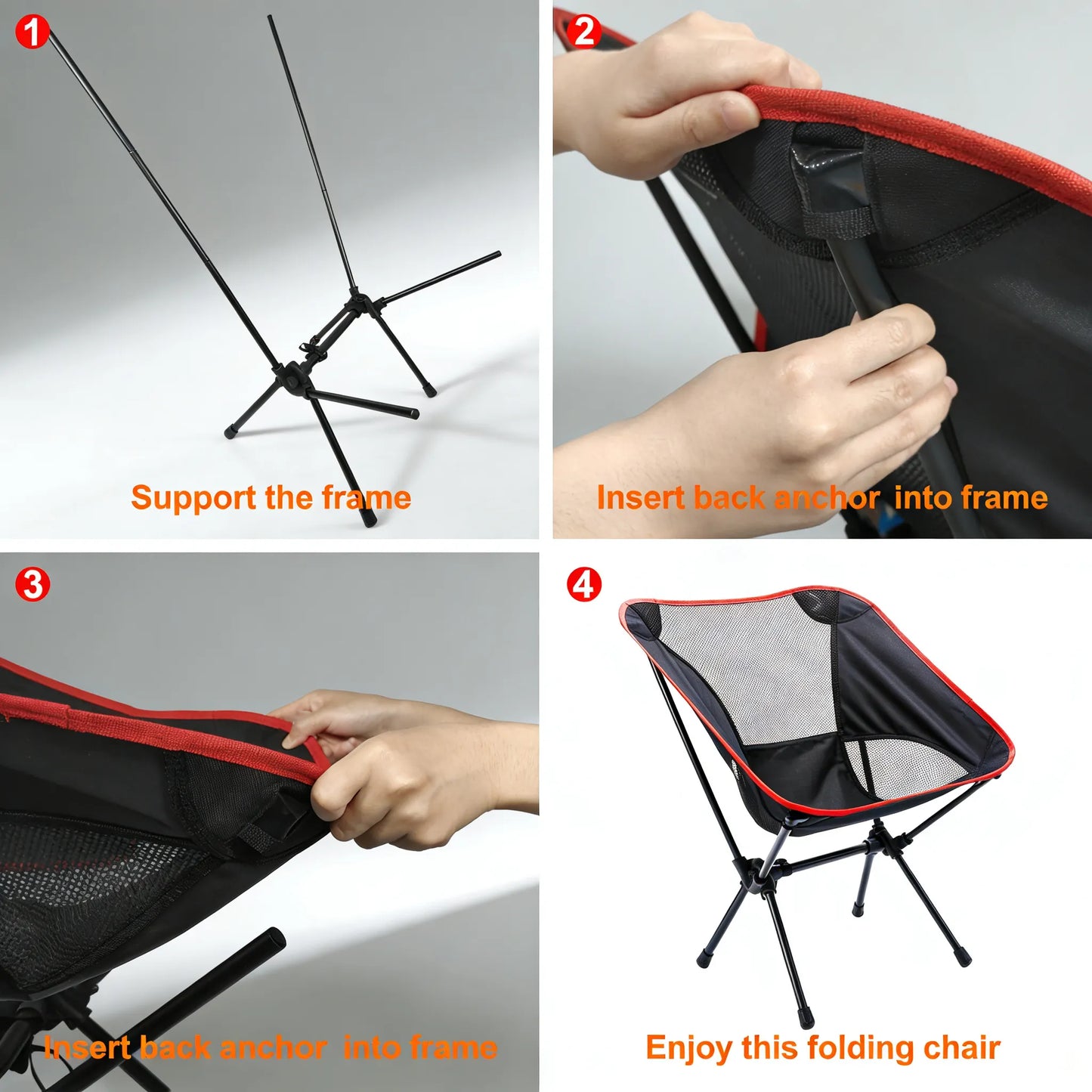 1
Support the frame

2
Insert back anchor into frame

3
Insert back anchor into frame

4
Enjoy this folding chair